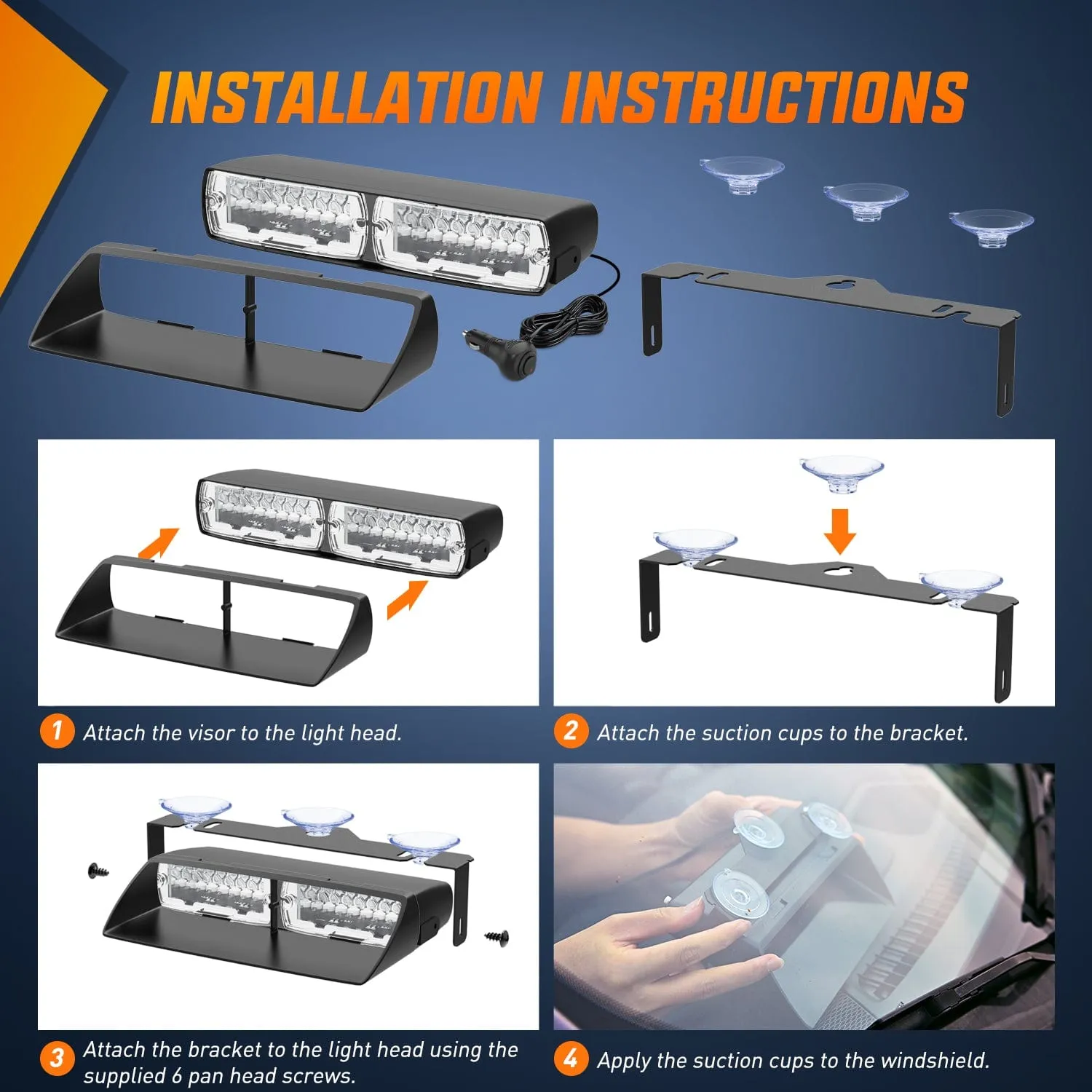 INSTALLATION INSTRUCTIONS

1 Attach the visor to the light head.

2 Attach the suction cups to the bracket.

3 Attach the bracket to the light head using the supplied 6 pan head screws.

4 Apply the suction cups to the windshield.