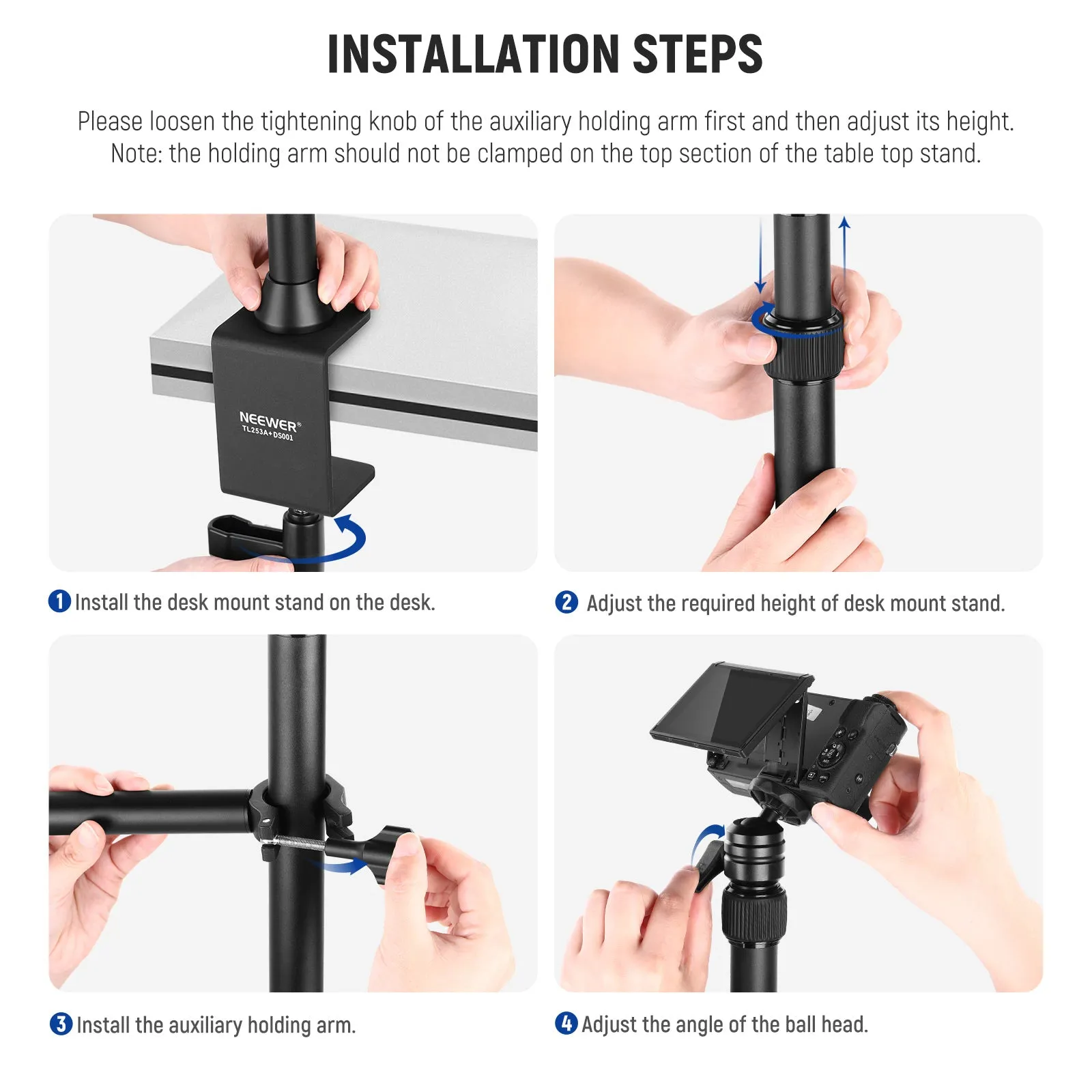 INSTALLATION STEPS

Please loosen the tightening knob of the auxiliary holding arm first and then adjust its height. Note: the holding arm should not be clamped on the top section of the table top stand.

NEEWER®
TL253A+DS001

1 Install the desk mount stand on the desk.

2 Adjust the required height of desk mount stand.

3 Install the auxiliary holding arm.

4 Adjust the angle of the ball head.