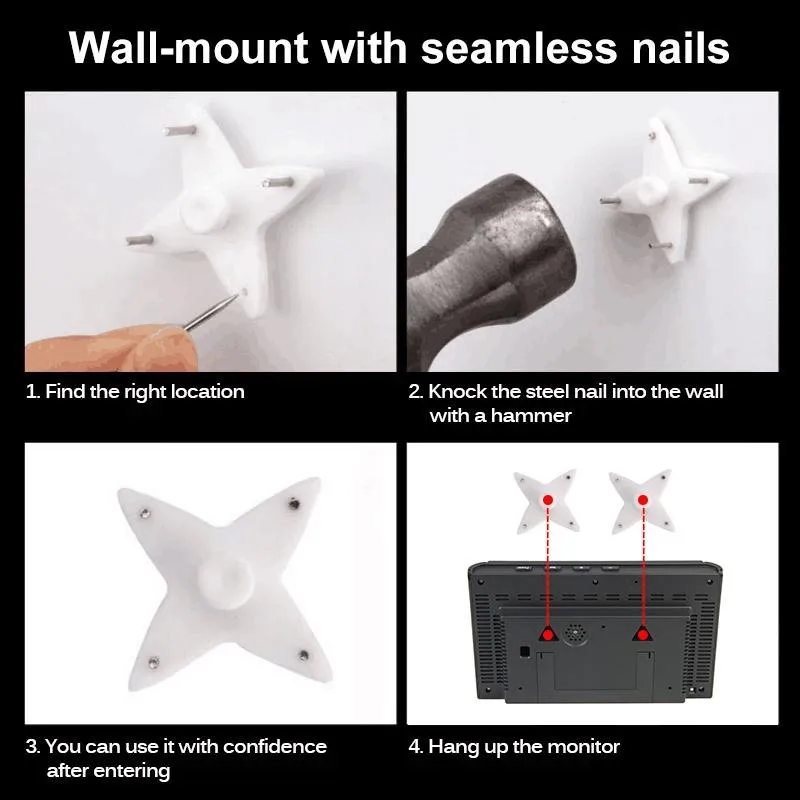 Wall-mount with seamless nails

1. Find the right location

2. Knock the steel nail into the wall with a hammer

3. You can use it with confidence after entering

4. Hang up the monitor